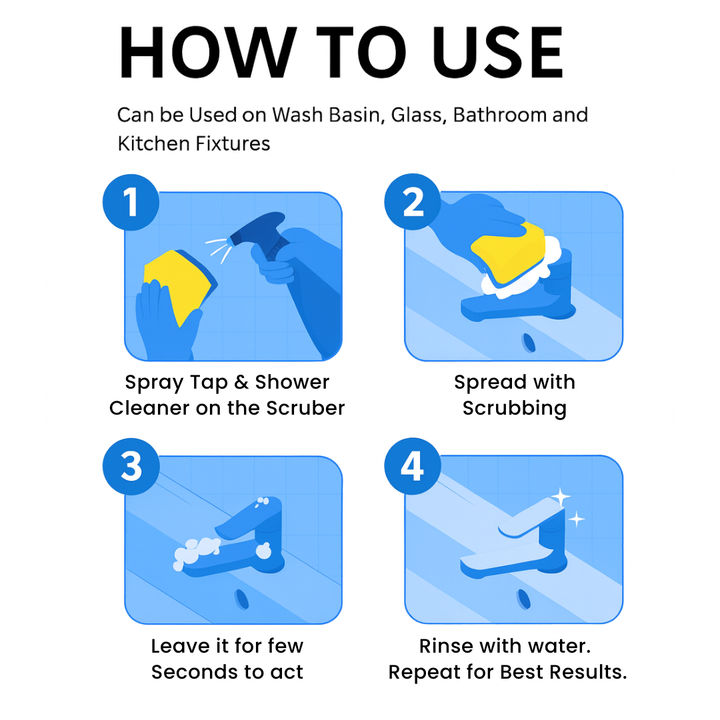 HOW TO USE

Can be Used on Wash Basin, Glass, Bathroom and Kitchen Fixtures

1

Spray Tap & Shower Cleaner on the Scruber

2

Spread with Scrubbing

3

Leave it for few Seconds to act

4

Rinse with water. Repeat for Best Results.